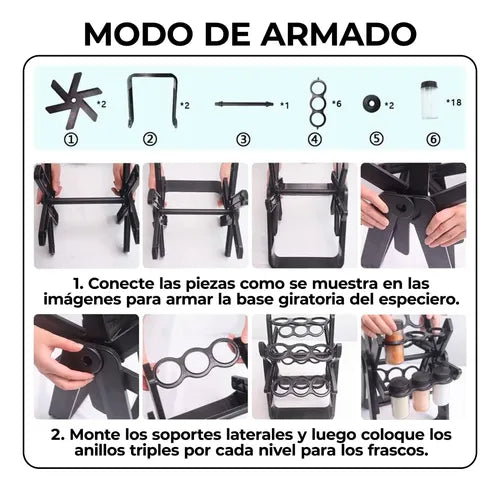 MODO DE ARMADO

*2 ①
*2 ②
*1 ③
*6 ④
*2 ⑤
*18 ⑥

1. Conecte las piezas como se muestra en las imágenes para armar la base giratoria del especiero.

2. Monte los soportes laterales y luego coloque los anillos triples por cada nivel para los frascos.