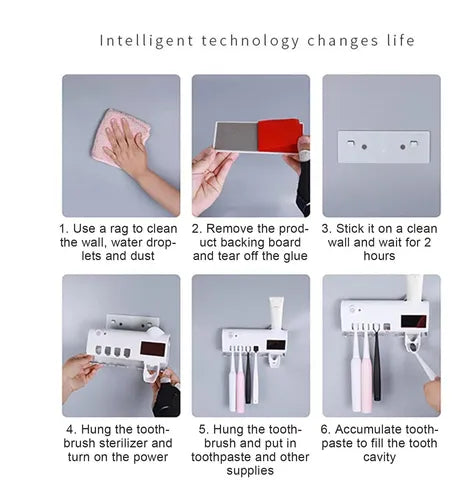 Intelligent technology changes life

1. Use a rag to clean the wall, water droplets and dust

2. Remove the product backing board and tear off the glue

3. Stick it on a clean wall and wait for 2 hours

4. Hung the toothbrush sterilizer and turn on the power

5. Hung the toothbrush and put in toothpaste and other supplies

6. Accumulate toothpaste to fill the tooth cavity